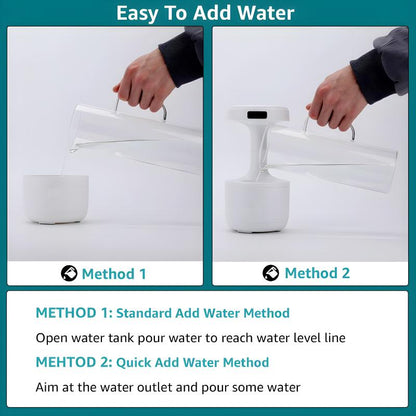 Easy To Add Water

Method 1

Method 2

METHOD 1: Standard Add Water Method

Open water tank pour water to reach water level line

MEHTOD 2: Quick Add Water Method

Aim at the water outlet and pour some water